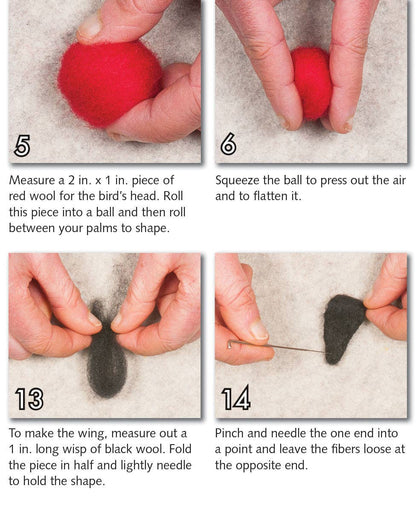 5

Measure a 2 in. x 1 in. piece of red wool for the bird's head. Roll this piece into a ball and then roll between your palms to shape.

6

Squeeze the ball to press out the air and to flatten it.

13

To make the wing, measure out a 1 in. long wisp of black wool. Fold the piece in half and lightly needle to hold the shape.

14

Pinch and needle the one end into a point and leave the fibers loose at the opposite end.