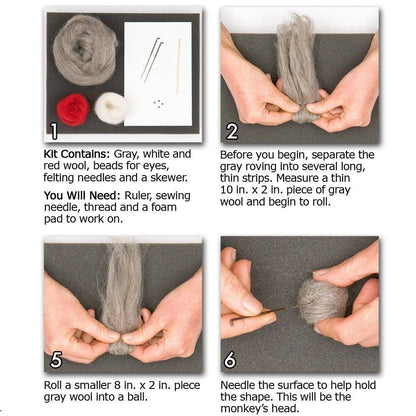 1

Kit Contains: Gray, white and red wool, beads for eyes, felting needles and a skewer.

You Will Need: Ruler, sewing needle, thread and a foam pad to work on.

2

Before you begin, separate the gray roving into several long, thin strips. Measure a thin 10 in. x 2 in. piece of gray wool and begin to roll.

5

Roll a smaller 8 in. x 2 in. piece gray wool into a ball.

6

Needle the surface to help hold the shape. This will be the monkey's head.