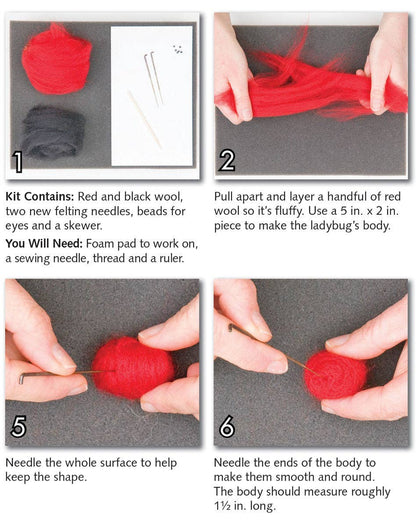 1

Kit Contains: Red and black wool, two new felting needles, beads for eyes and a skewer.

You Will Need: Foam pad to work on, a sewing needle, thread and a ruler.

2

Pull apart and layer a handful of red wool so it's fluffy. Use a 5 in. x 2 in. piece to make the ladybug's body.

5

Needle the whole surface to help keep the shape.

6

Needle the ends of the body to make them smooth and round. The body should measure roughly 1½ in. long.