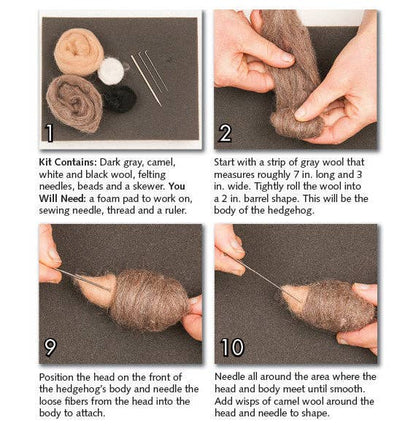 1

Kit Contains: Dark gray, camel, white and black wool, felting needles, beads and a skewer. You Will Need: a foam pad to work on, sewing needle, thread and a ruler.

2

Start with a strip of gray wool that measures roughly 7 in. long and 3 in. wide. Tightly roll the wool into a 2 in. barrel shape. This will be the body of the hedgehog.

9

Position the head on the front of the hedgehog's body and needle the loose fibers from the head into the body to attach.

10

Needle all around the area where the head and body meet until smooth. Add wisps of camel wool around the head and needle to shape.