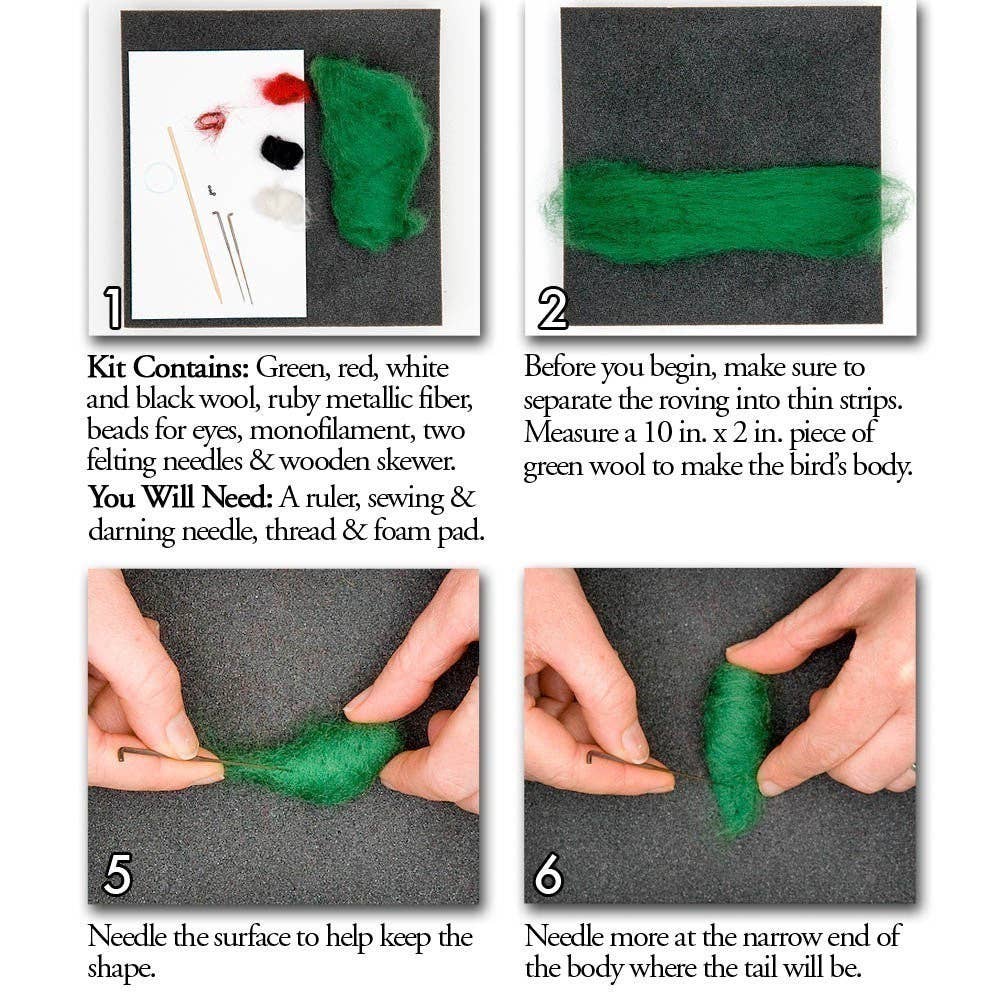 1

Kit Contains: Green, red, white and black wool, ruby metallic fiber, beads for eyes, monofilament, two felting needles & wooden skewer.

You Will Need: A ruler, sewing & darning needle, thread & foam pad.

2

Before you begin, make sure to separate the roving into thin strips. Measure a 10 in. x 2 in. piece of green wool to make the bird's body.

5

Needle the surface to help keep the shape.

6

Needle more at the narrow end of the body where the tail will be.