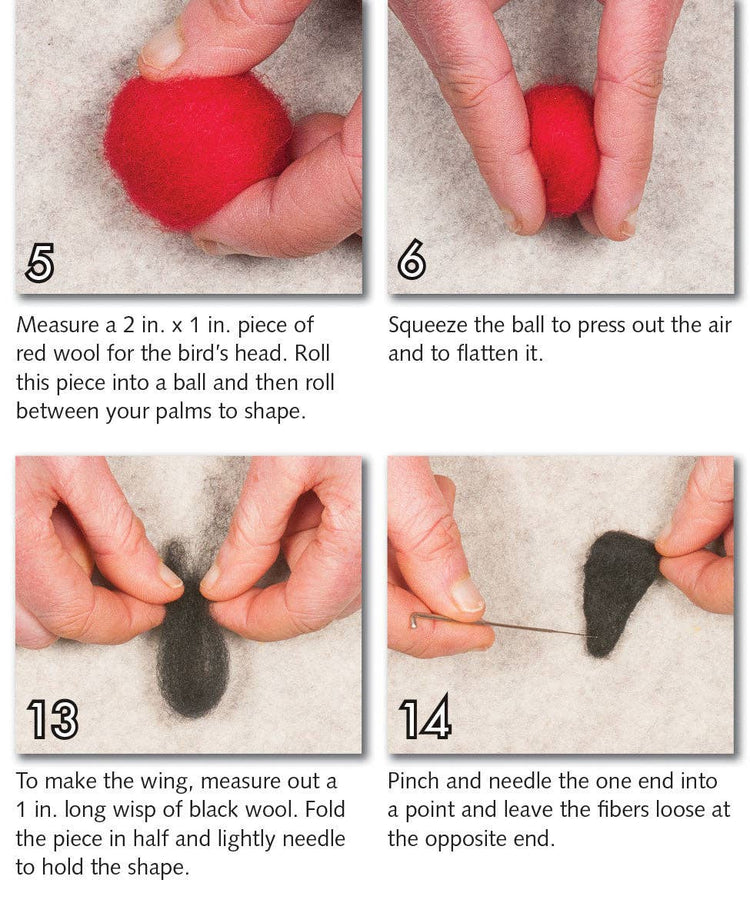 5

Measure a 2 in. x 1 in. piece of red wool for the bird's head. Roll this piece into a ball and then roll between your palms to shape.

6

Squeeze the ball to press out the air and to flatten it.

13

To make the wing, measure out a 1 in. long wisp of black wool. Fold the piece in half and lightly needle to hold the shape.

14

Pinch and needle the one end into a point and leave the fibers loose at the opposite end.