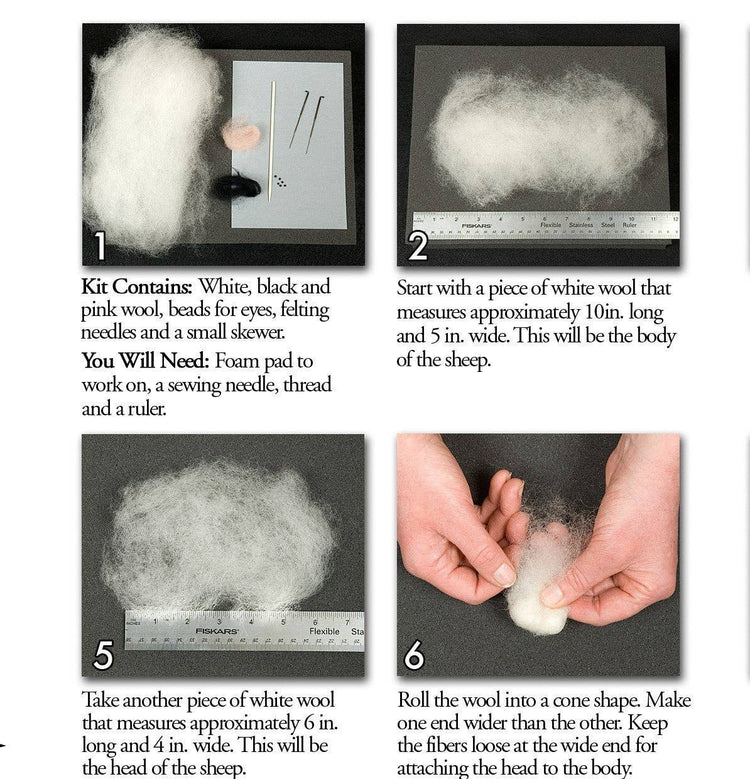 1

Kit Contains: White, black and pink wool, beads for eyes, felting needles and a small skewer.

You Will Need: Foam pad to work on, a sewing needle, thread and a ruler.

FISKARS Flexible Stainless Steel Ruler

2

Start with a piece of white wool that measures approximately 10in. long and 5 in. wide. This will be the body of the sheep.

FISKARS Flexible Sta

5

Take another piece of white wool that measures approximately 6 in. long and 4 in. wide. This will be the head of the sheep.

6

Roll the wool into a cone shape. Make one end wider than the other. Keep the fibers loose at the wide end for attaching the head to the body.