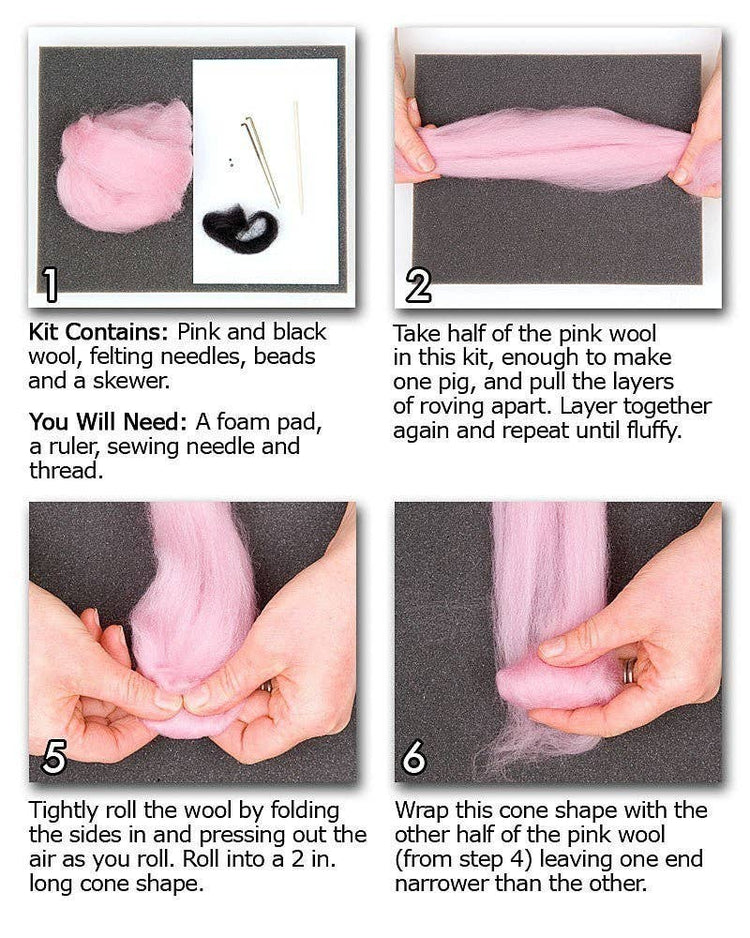 1

Kit Contains: Pink and black wool, felting needles, beads and a skewer.

You Will Need: A foam pad, a ruler, sewing needle and thread.

2

Take half of the pink wool in this kit, enough to make one pig, and pull the layers of roving apart. Layer together again and repeat until fluffy.

5

Tightly roll the wool by folding the sides in and pressing out the air as you roll. Roll into a 2 in. long cone shape.

6

Wrap this cone shape with the other half of the pink wool (from step 4) leaving one end narrower than the other.