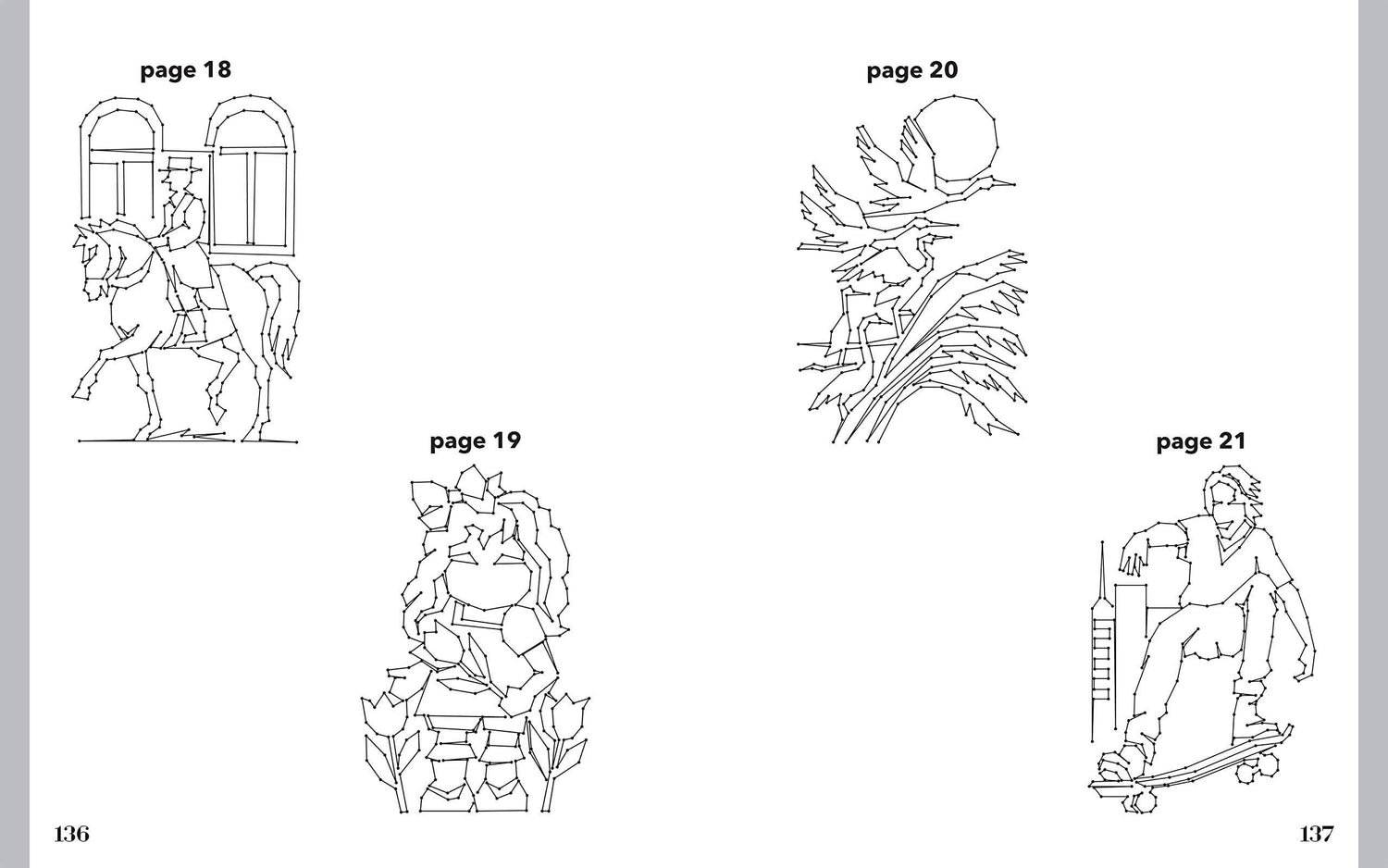 page 18

page 19

136

page 20

page 21

137