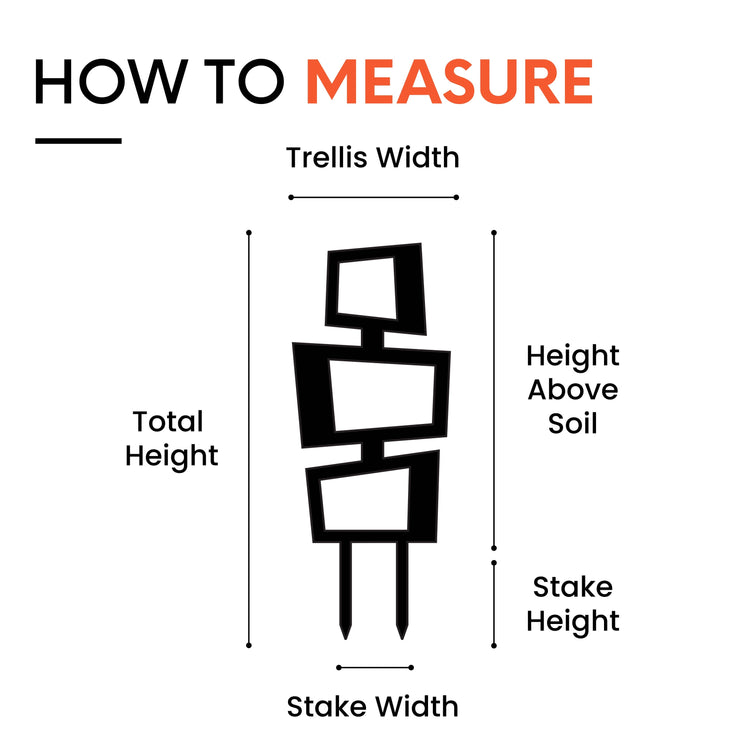 HOW TO MEASURE

Trellis Width

Total Height

Height Above Soil

Stake Height

Stake Width